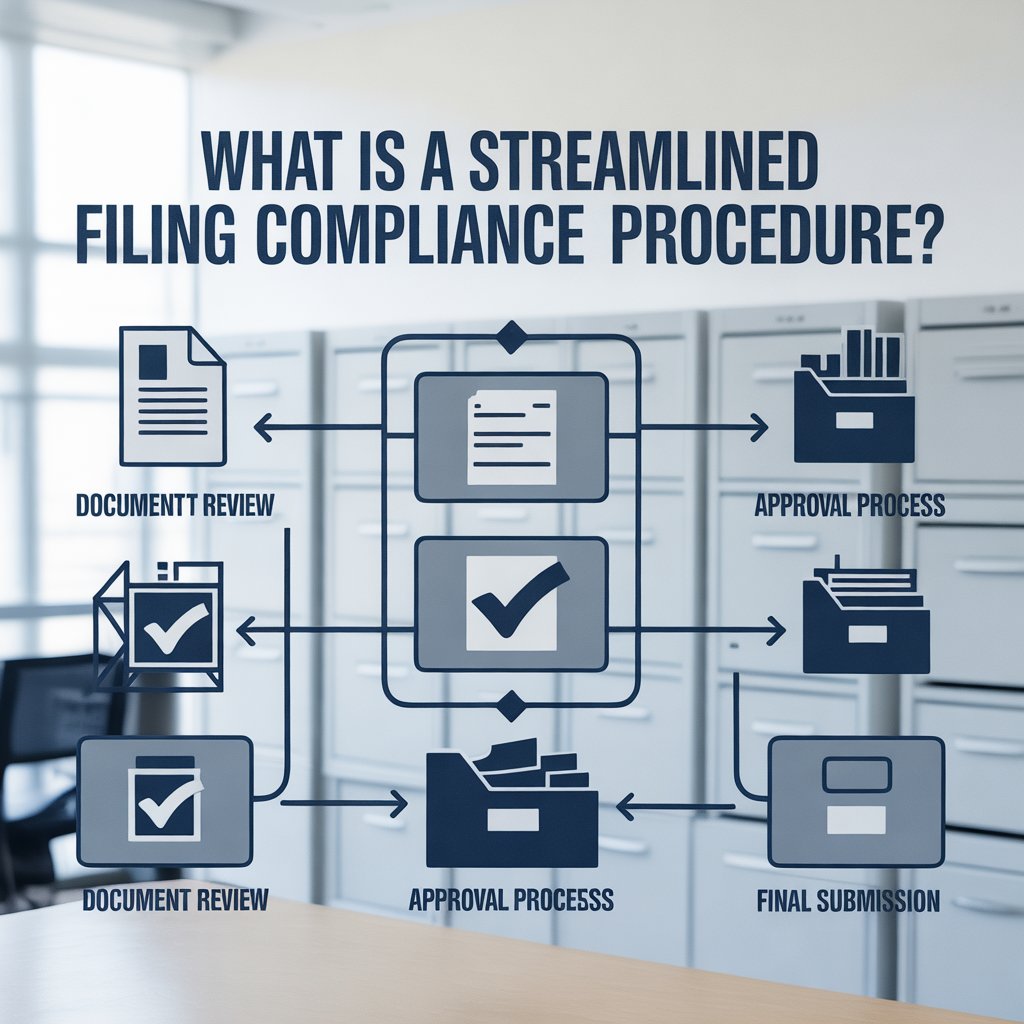 WHAT IS A STREAMLINED FILING COMPLIANCE PROCEDURE?

DOCUMENTT REVIEW

APPROVAL PROCESS

DOCUMENT REVIEW

APPROVAL PROCESSS

FINAL SUBMISSION