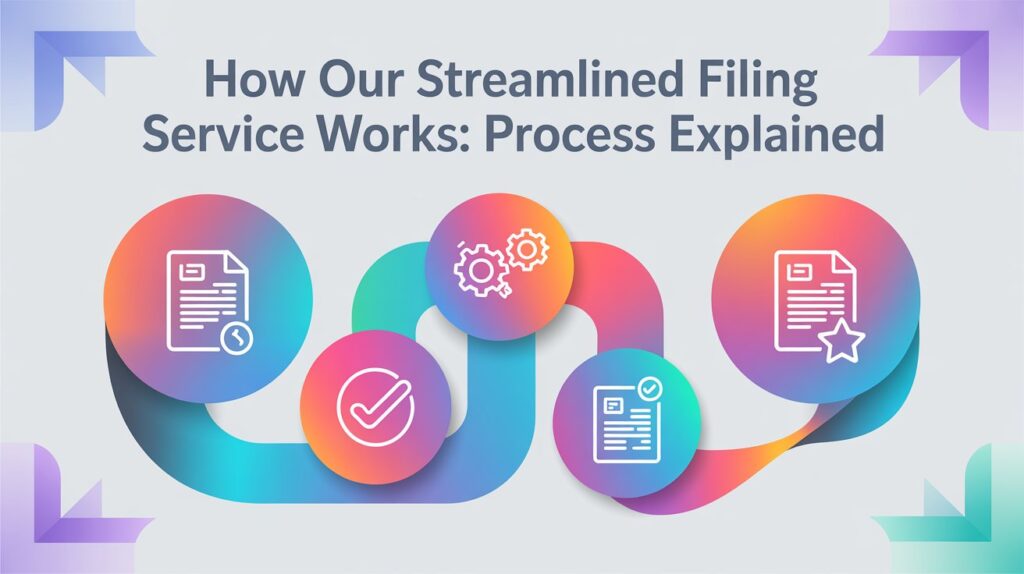 How Our Streamlined Filing Service Works: Process Explained